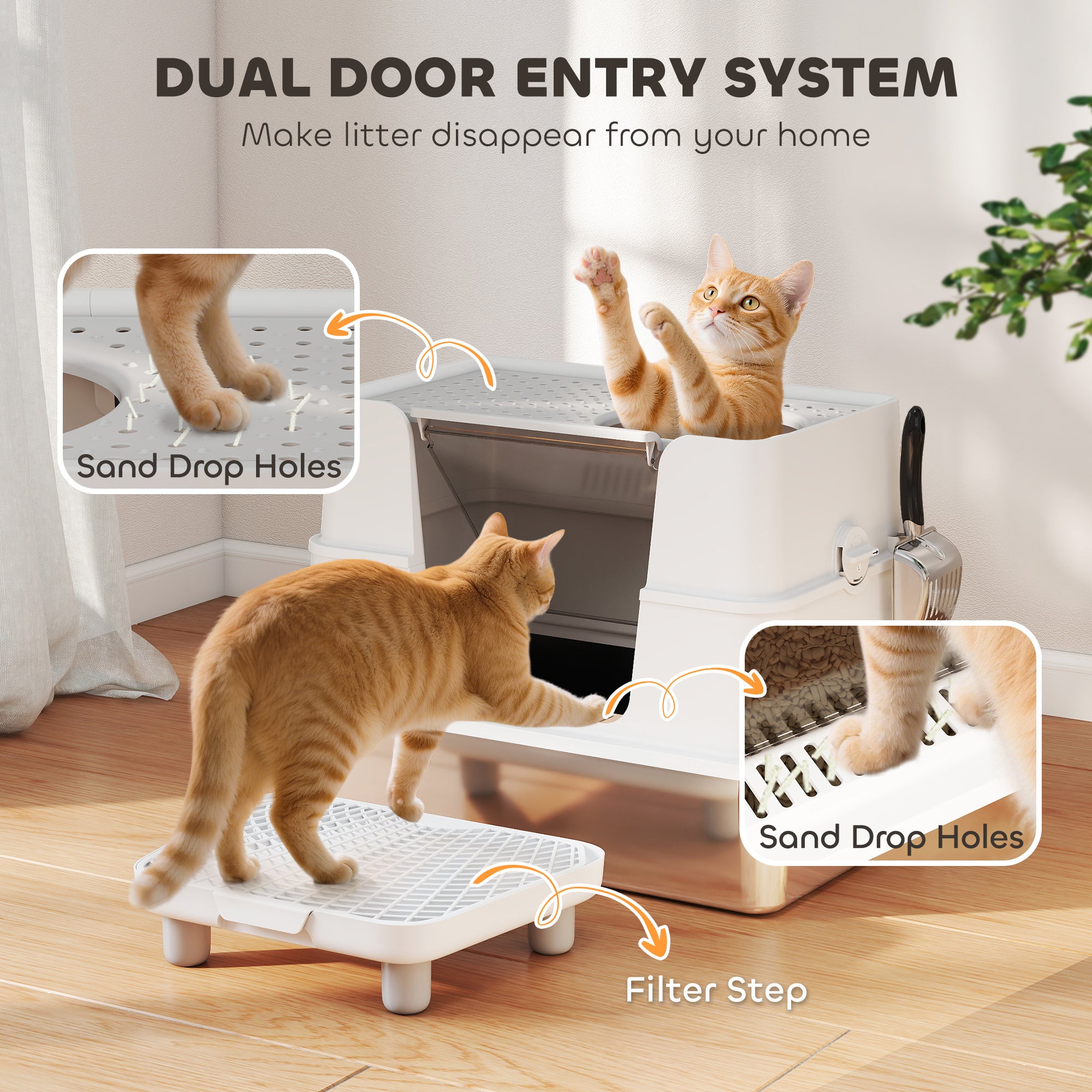 DUAL DOOR ENTRY SYSTEM

Make litter disappear from your home

Sand Drop Holes

Sand Drop Holes

Filter Step