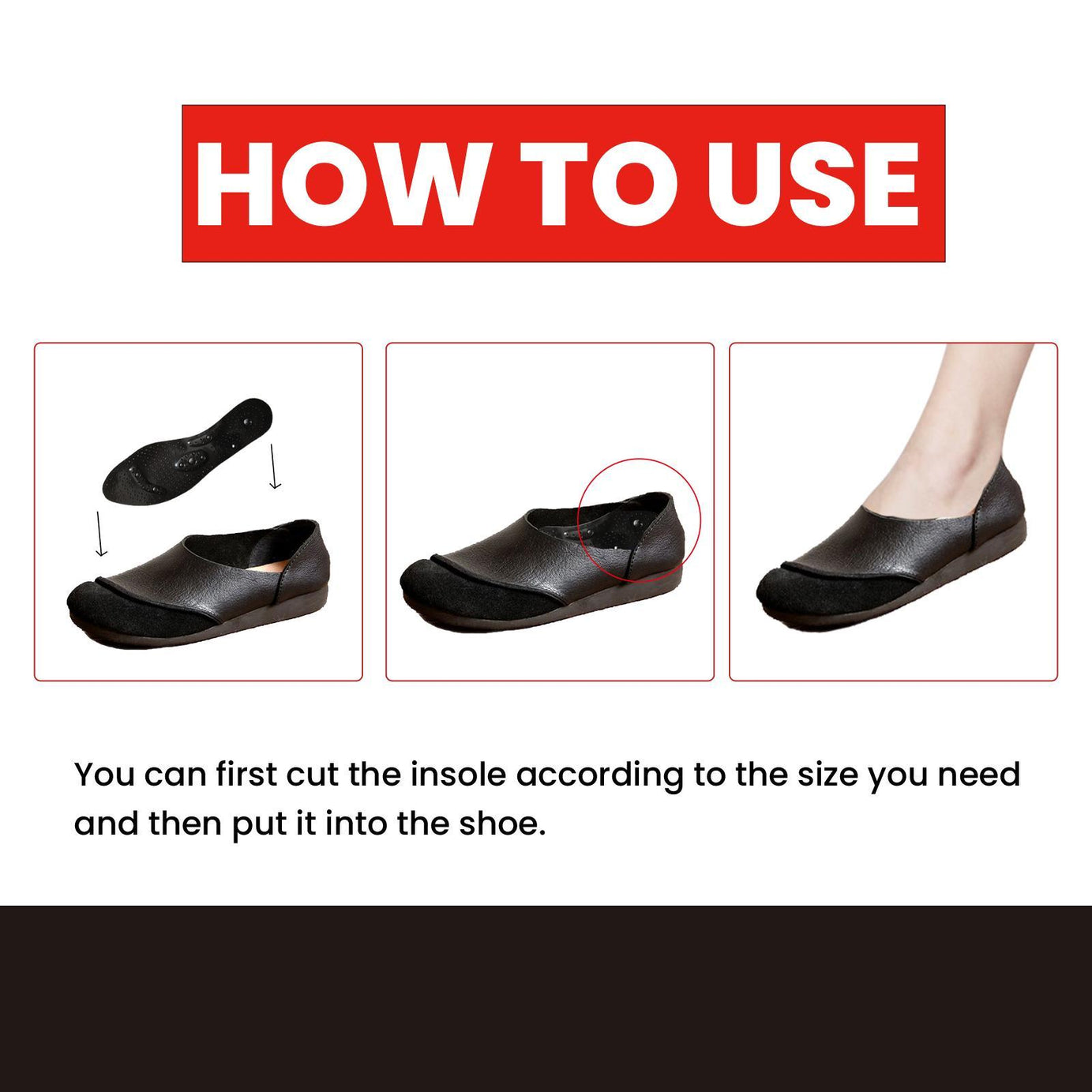 HOW TO USE

You can first cut the insole according to the size you need and then put it into the shoe.