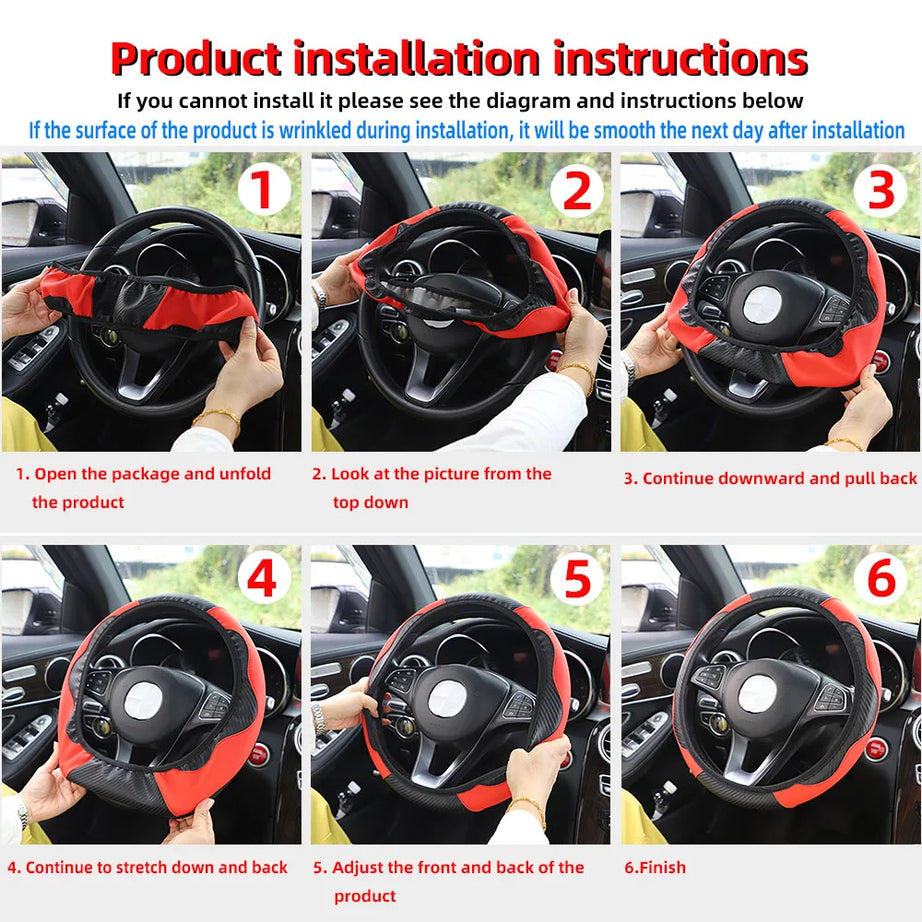 Product installation instructions

If you cannot install it please see the diagram and instructions below

If the surface of the product is wrinkled during installation, it will be smooth the next day after installation

1

2

3

1. Open the package and unfold the product

2. Look at the picture from the top down

3. Continue downward and pull back

4

5

6

4. Continue to stretch down and back

5. Adjust the front and back of the product

6.Finish