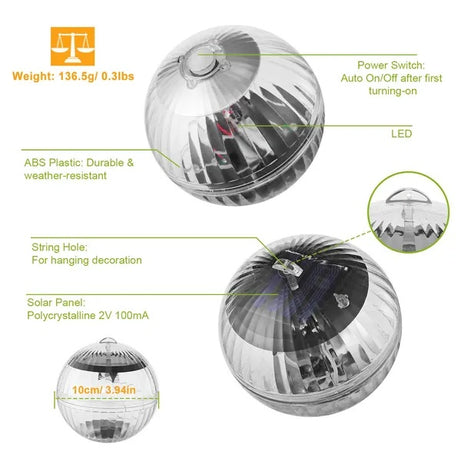 Weight: 136.5g/ 0.3lbs

Power Switch:
Auto On/Off after first turning-on

LED

ABS Plastic: Durable & weather-resistant

String Hole:
For hanging decoration

Solar Panel:
Polycrystalline 2V 100mA

10cm/ 3.94in