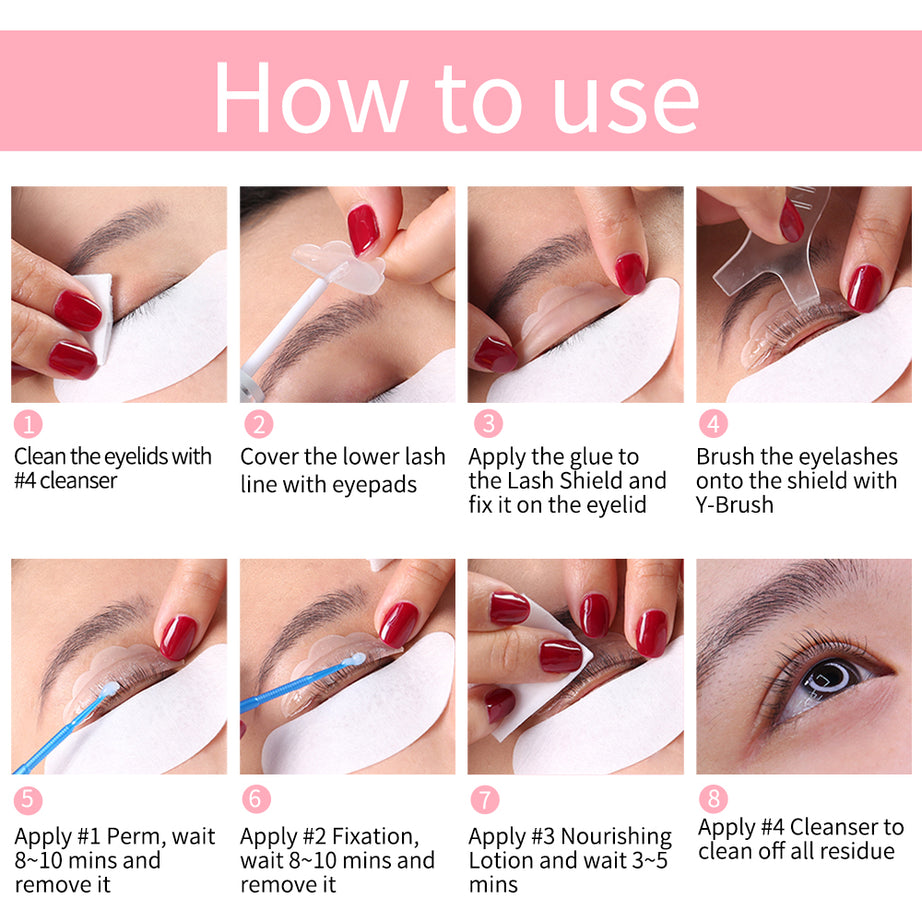 How to use

1
Clean the eyelids with #4 cleanser

2
Cover the lower lash line with eyepads

3
Apply the glue to the Lash Shield and fix it on the eyelid

4
Brush the eyelashes onto the shield with Y-Brush

5
Apply #1 Perm, wait 8~10 mins and remove it

6
Apply #2 Fixation, wait 8~10 mins and remove it

7
Apply #3 Nourishing Lotion and wait 3~5 mins

8
Apply #4 Cleanser to clean off all residue