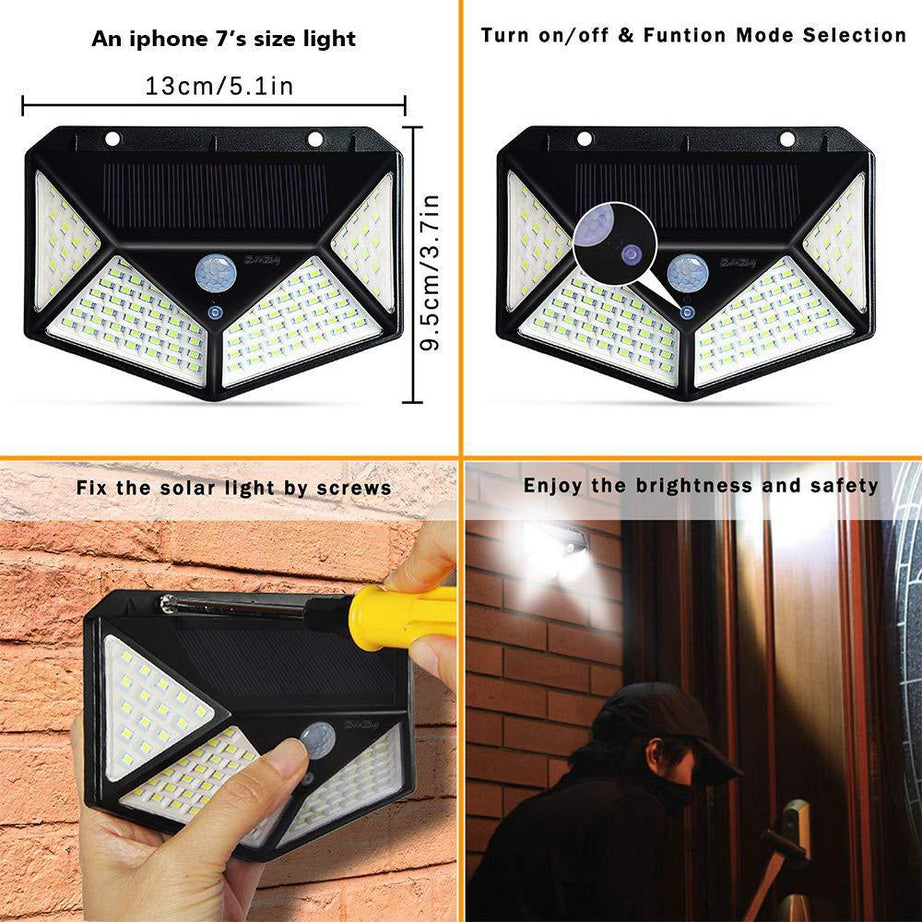 An iphone 7's size light

13cm/5.1in

9.5cm/3.7in

Turn on/off & Funtion Mode Selection

Fix the solar light by screws

Enjoy the brightness and safety