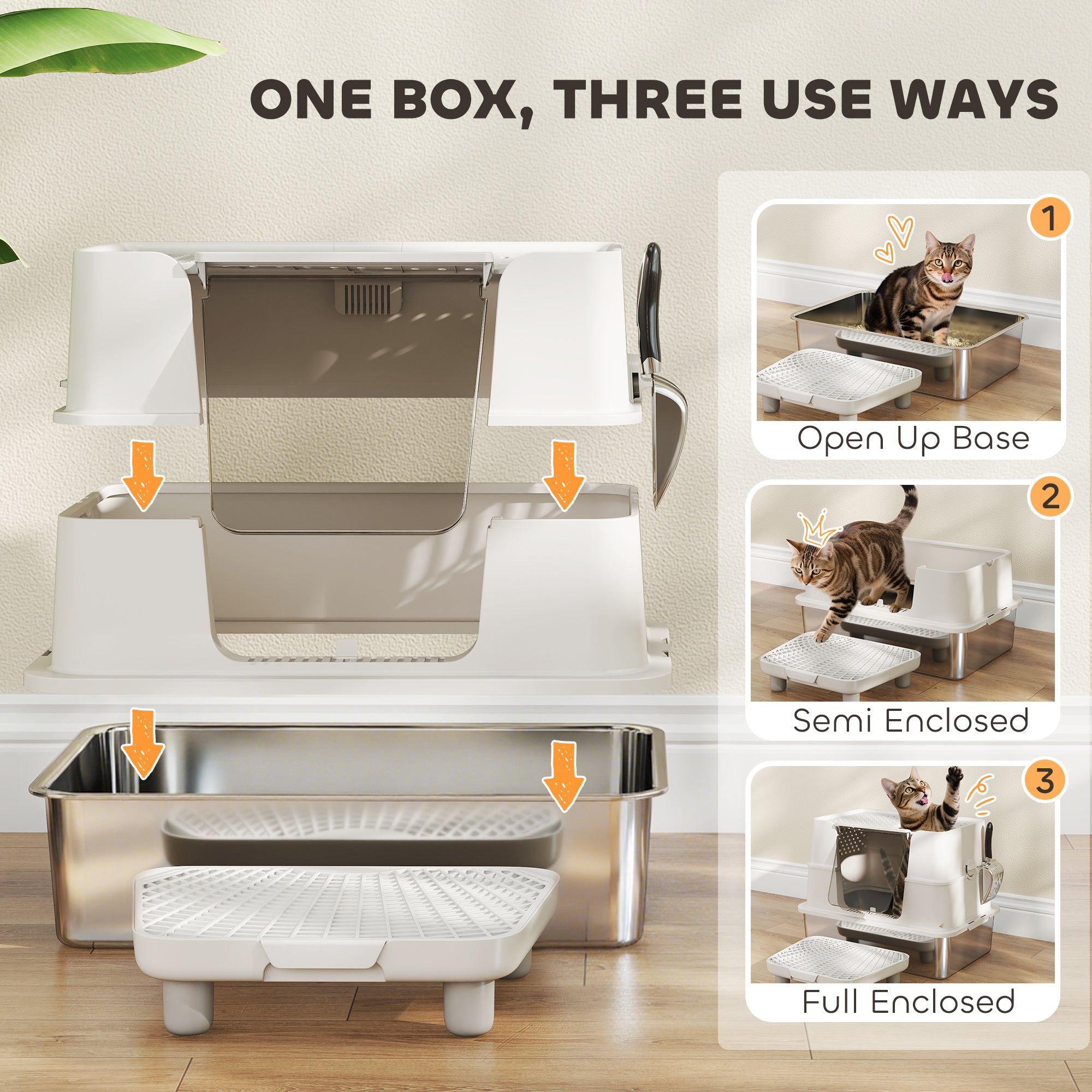 ONE BOX, THREE USE WAYS

1
Open Up Base

2
Semi Enclosed

3
Full Enclosed