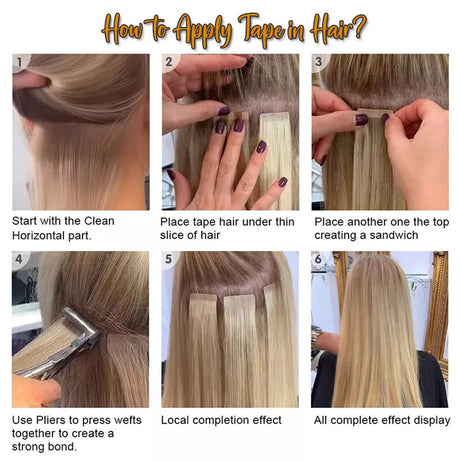 How to Apply Tape in Hair?

1

Start with the Clean Horizontal part.

2

Place tape hair under thin slice of hair

3

Place another one the top creating a sandwich

4

Use Pliers to press wefts together to create a strong bond.

5

Local completion effect

6

All complete effect display