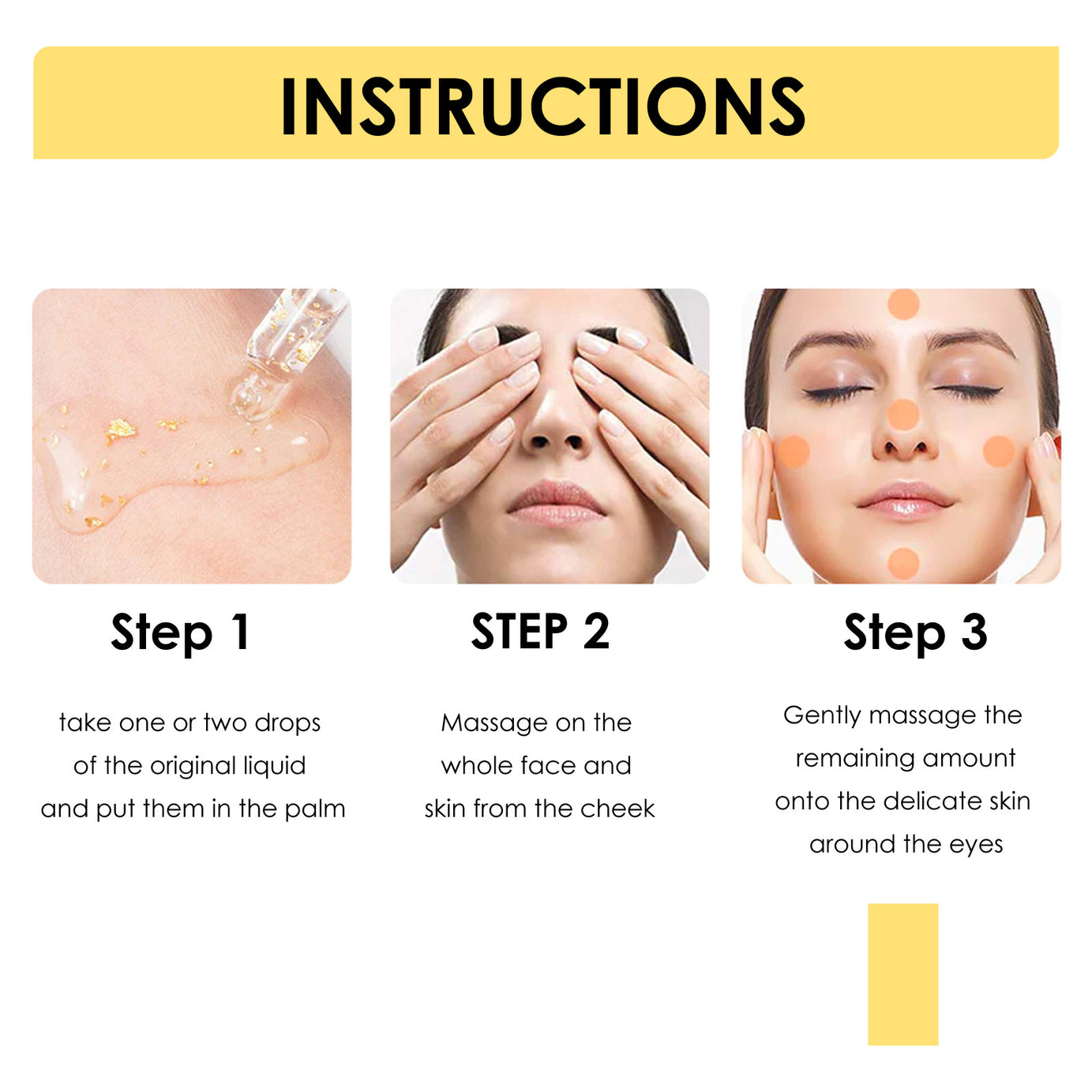 INSTRUCTIONS

Step 1

take one or two drops of the original liquid and put them in the palm

STEP 2

Massage on the whole face and skin from the cheek

Step 3

Gently massage the remaining amount onto the delicate skin around the eyes