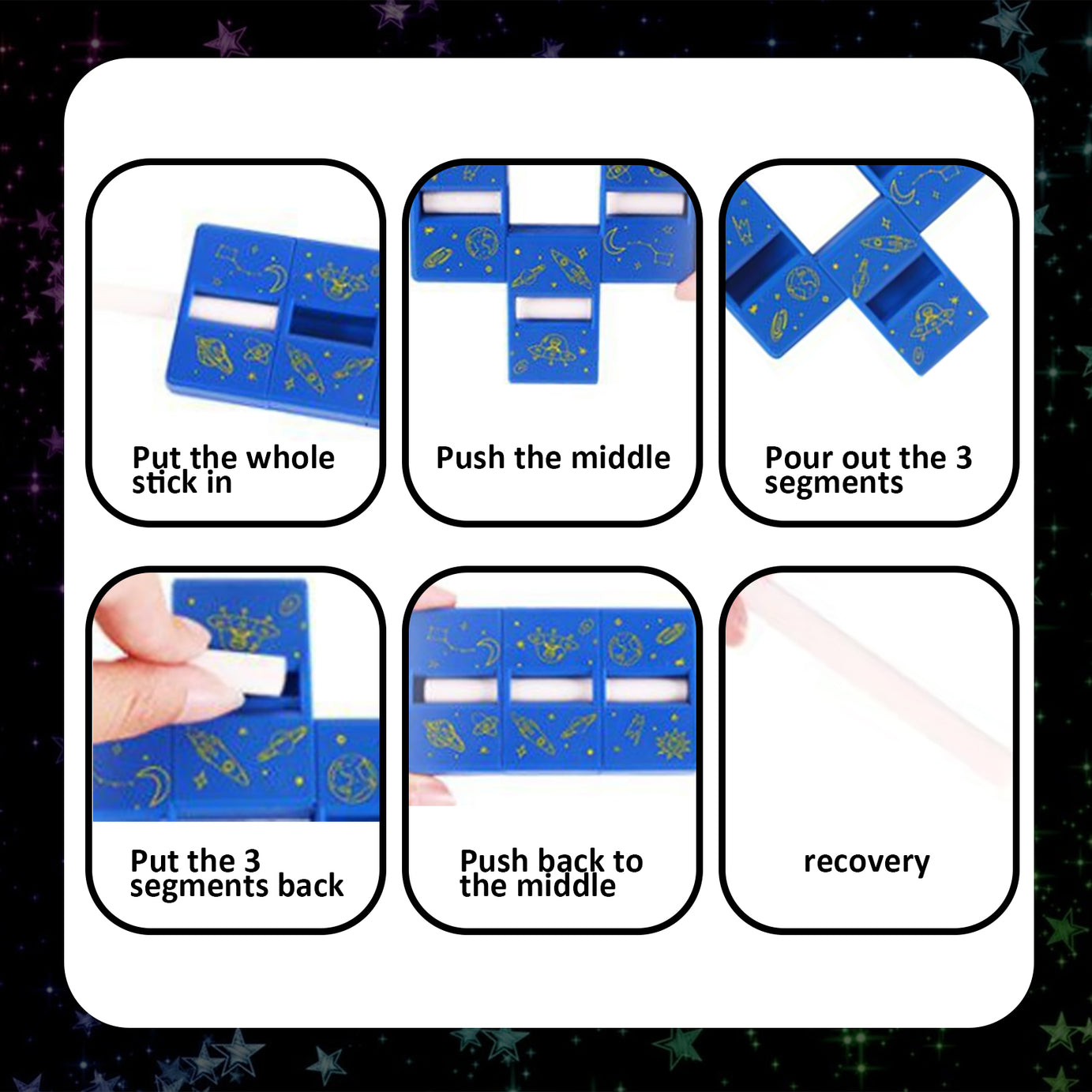 Put the whole stick in

Push the middle

Pour out the 3 segments

Put the 3 segments back

Push back to the middle

recovery