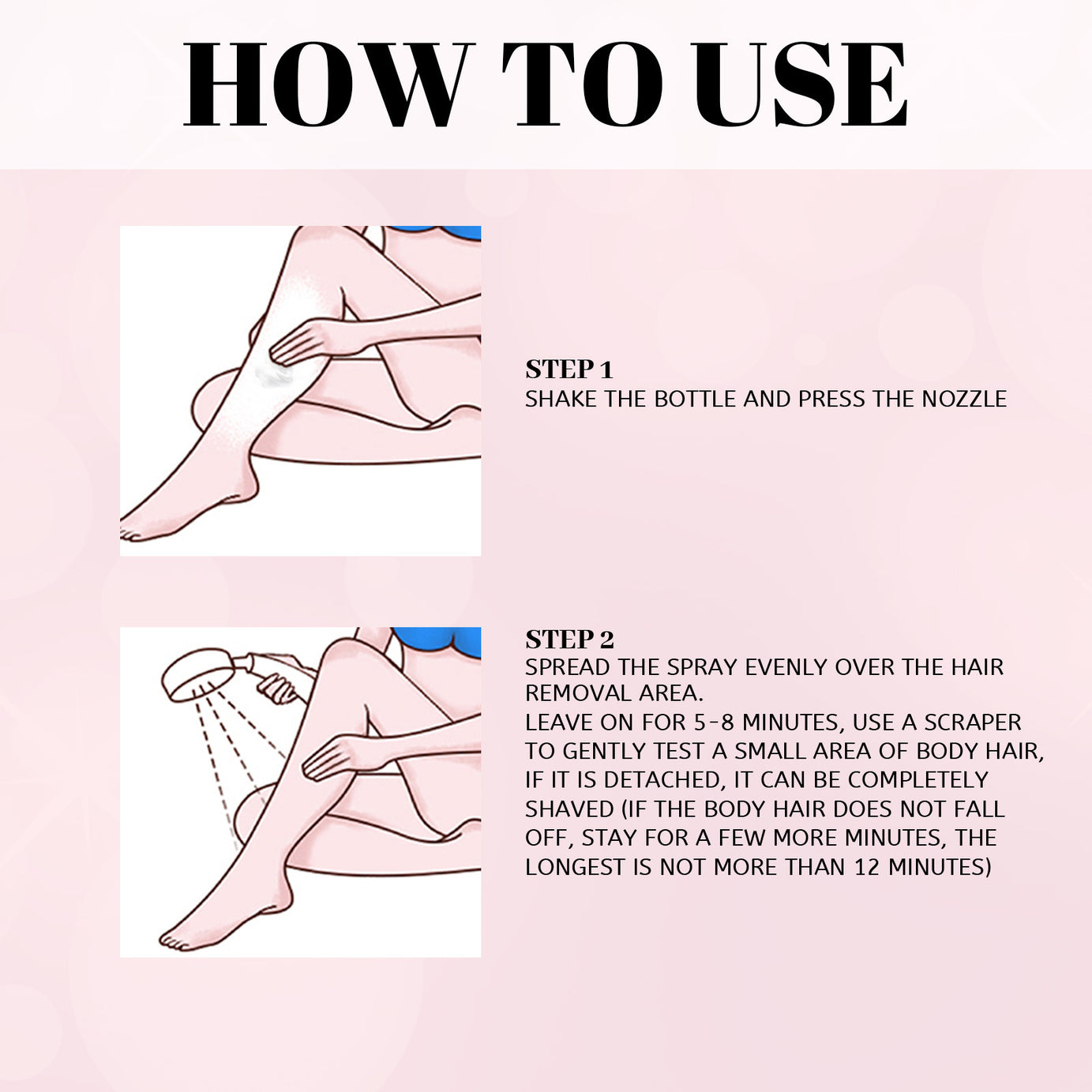 HOW TO USE

STEP 1
SHAKE THE BOTTLE AND PRESS THE NOZZLE

STEP 2
SPREAD THE SPRAY EVENLY OVER THE HAIR REMOVAL AREA.
LEAVE ON FOR 5-8 MINUTES, USE A SCRAPER TO GENTLY TEST A SMALL AREA OF BODY HAIR, IF IT IS DETACHED, IT CAN BE COMPLETELY SHAVED (IF THE BODY HAIR DOES NOT FALL OFF, STAY FOR A FEW MORE MINUTES, THE LONGEST IS NOT MORE THAN 12 MINUTES)