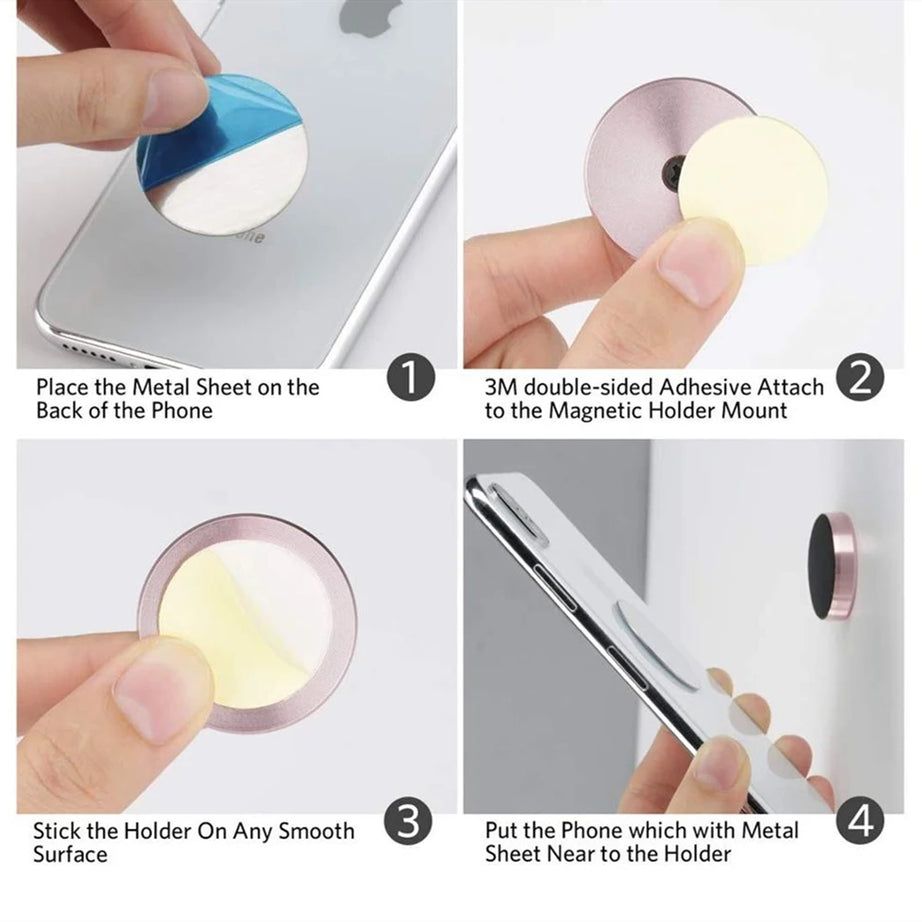 Place the Metal Sheet on the Back of the Phone

1

3M double-sided Adhesive Attach to the Magnetic Holder Mount

2

Stick the Holder On Any Smooth Surface

3

Put the Phone which with Metal Sheet Near to the Holder

4